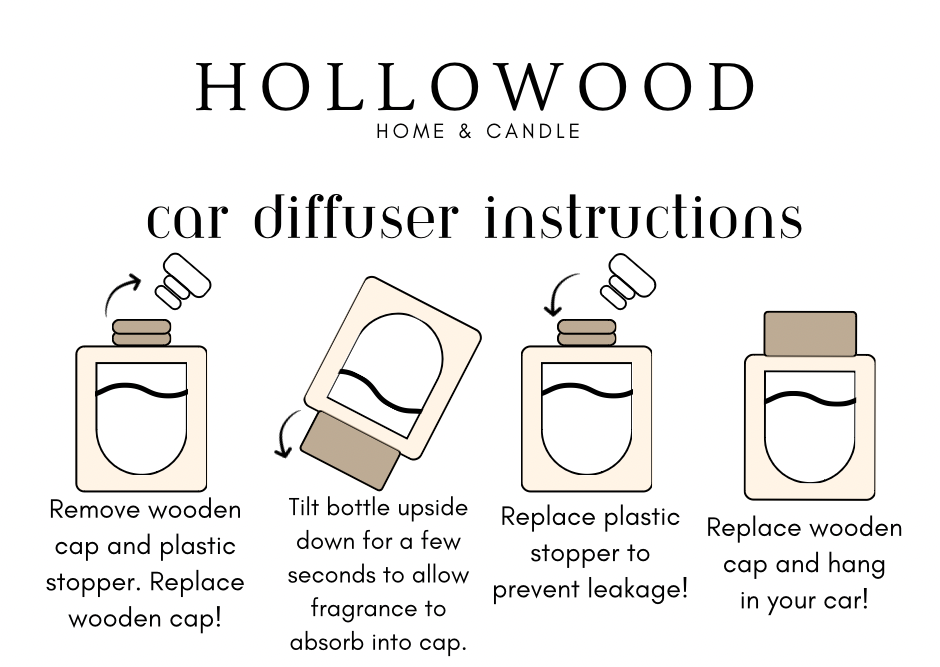 HOLLOWOOD
HOME & CANDLE

car diffuser instructions

Remove wooden cap and plastic stopper. Replace wooden cap!

Tilt bottle upside down for a few seconds to allow fragrance to absorb into cap.

Replace plastic stopper to prevent leakage!

Replace wooden cap and hang in your car!